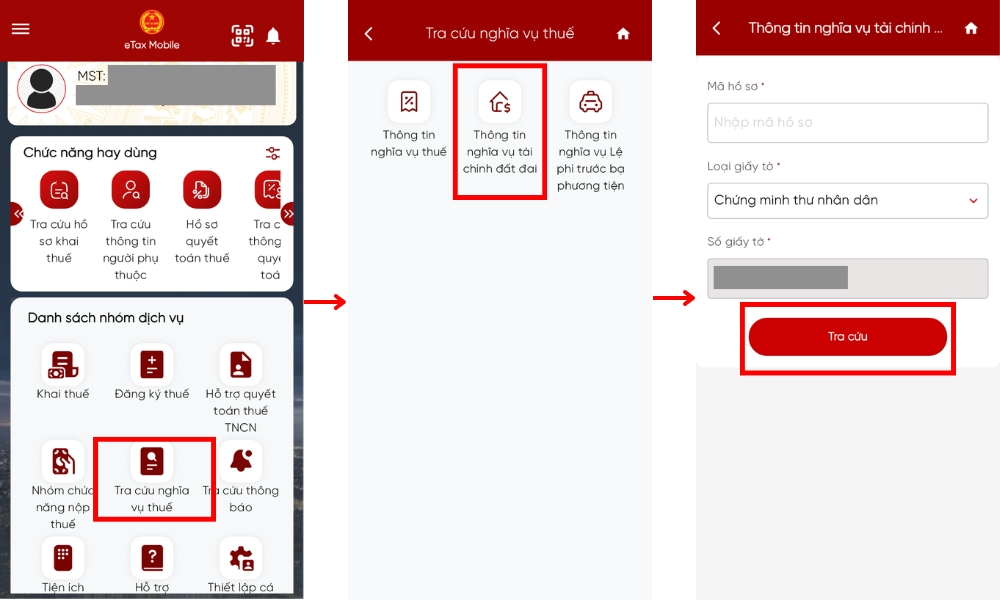 eTax Mobile

MST:

Chức năng hay dùng

Tra cứu hồ sơ khai thuế

Tra cứu thông tin người phụ thuộc

Hồ sơ quyết toán thuế

Tra c thông quyế toá

Danh sách nhóm dịch vụ

Khai thuế

Đăng ký thuế

Hỗ trợ quyết toán thuế TNCN

Nhóm chức năng nộp thuế

Tra cứu nghĩa vụ thuế

Tra cứu thông báo

Tiện ích

Hỗ trợ

Thiết lập cá

Tra cứu nghĩa vụ thuế

Thông tin nghĩa vụ thuế

Thông tin nghĩa vụ tài chính đất đai

Thông tin nghĩa vụ Lệ phí trước bạ phương tiện

Thông tin nghĩa vụ tài chính ...

Mã hồ sơ *

Nhập mã hồ sơ

Loại giấy tờ *

Chứng minh thư nhân dân

Số giấy tờ *

Tra cứu