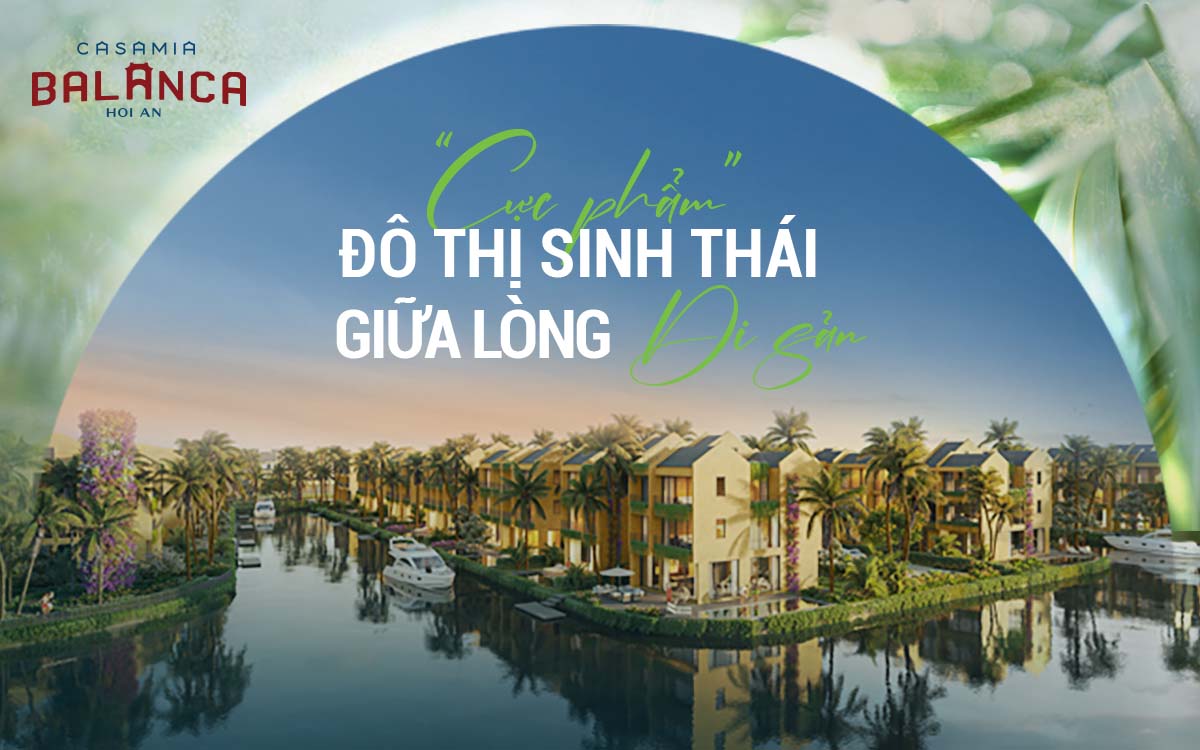 CASAMIA
BALANCA
HOI AN

"Cực phẩm"
ĐÔ THỊ SINH THÁI
GIỮA LÒNG Di sản